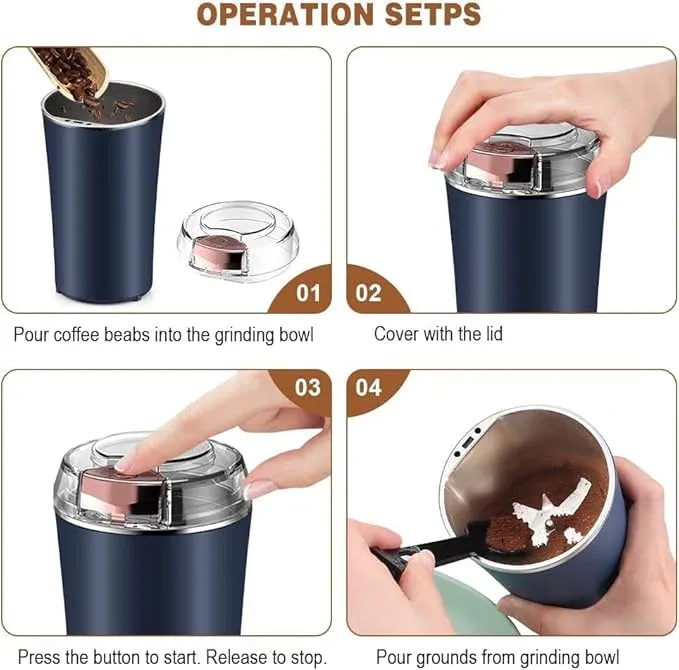 OPERATION SETPS

01

Pour coffee beabs into the grinding bowl

02

Cover with the lid

03

Press the button to start. Release to stop.

04

Pour grounds from grinding bowl