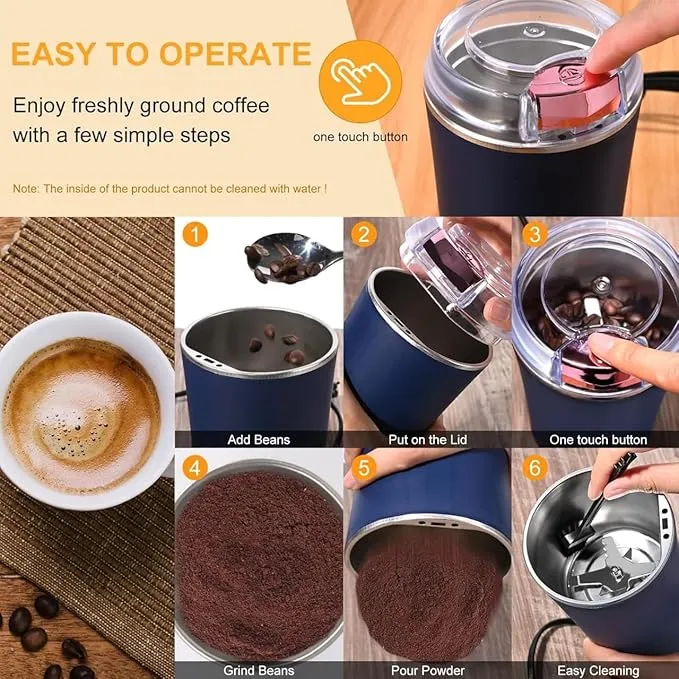 EASY TO OPERATE

Enjoy freshly ground coffee with a few simple steps

one touch button

Note: The inside of the product cannot be cleaned with water !

1
Add Beans

2
Put on the Lid

3
One touch button

4
Grind Beans

5
Pour Powder

6
Easy Cleaning